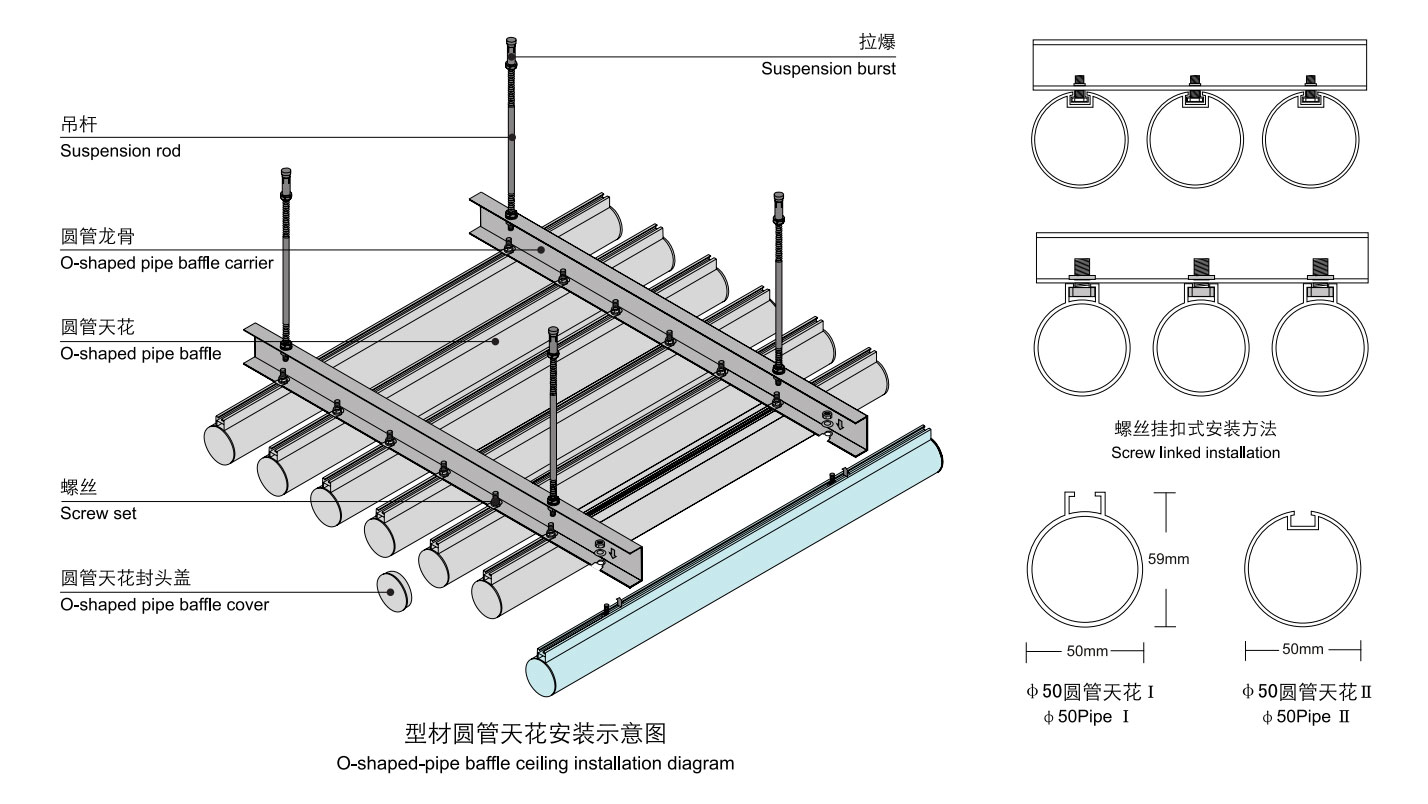 拉爆
Suspension burst

吊杆
Suspension rod

圆管龙骨
O-shaped pipe baffle carrier

圆管天花
O-shaped pipe baffle

螺丝
Screw set

圆管天花封头盖
O-shaped pipe baffle cover

型材圆管天花安装示意图
O-shaped-pipe baffle ceiling installation diagram

螺丝挂扣式安装方法
Screw linked installation

59mm

50mm

50mm

φ50圆管天花 I
φ50Pipe I

φ50圆管天花 II
φ50Pipe II